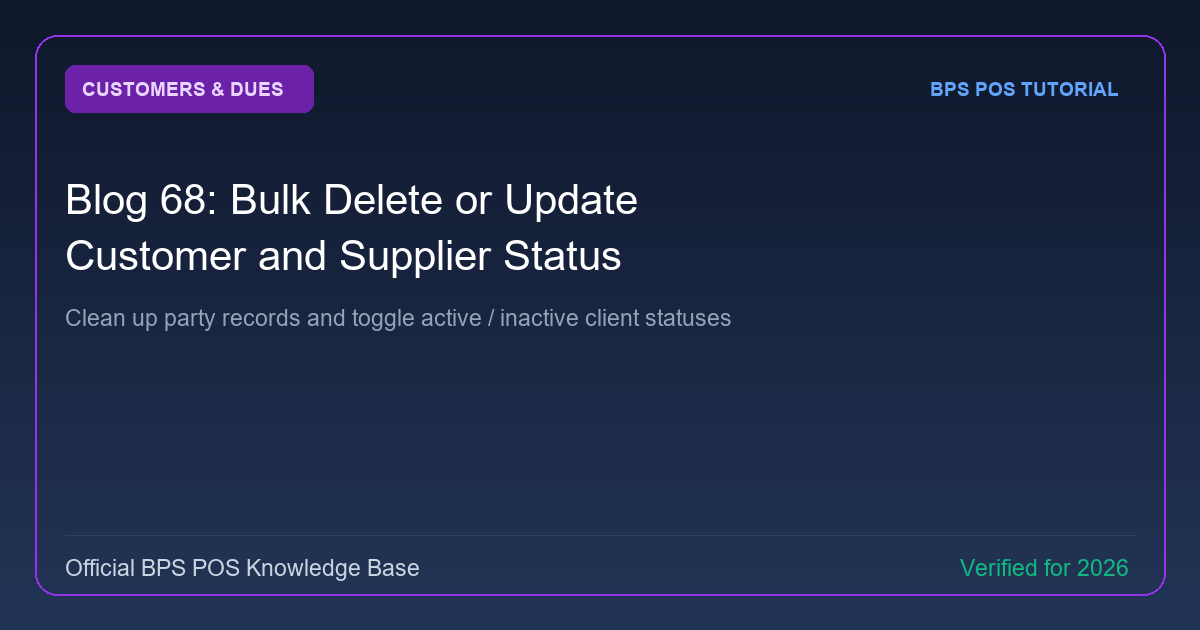 CUSTOMERS & DUES

BPS POS TUTORIAL

Blog 68: Bulk Delete or Update Customer and Supplier Status

Clean up party records and toggle active / inactive client statuses

Official BPS POS Knowledge Base

Verified for 2026