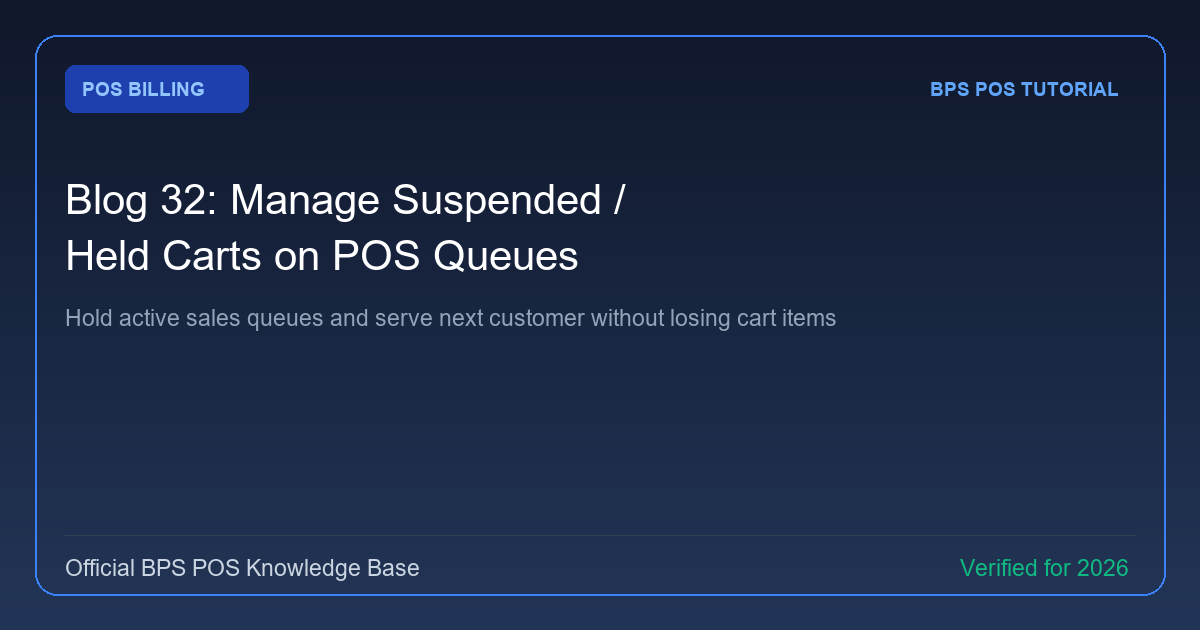 POS BILLING

BPS POS TUTORIAL

Blog 32: Manage Suspended / Held Carts on POS Queues

Hold active sales queues and serve next customer without losing cart items

Official BPS POS Knowledge Base

Verified for 2026